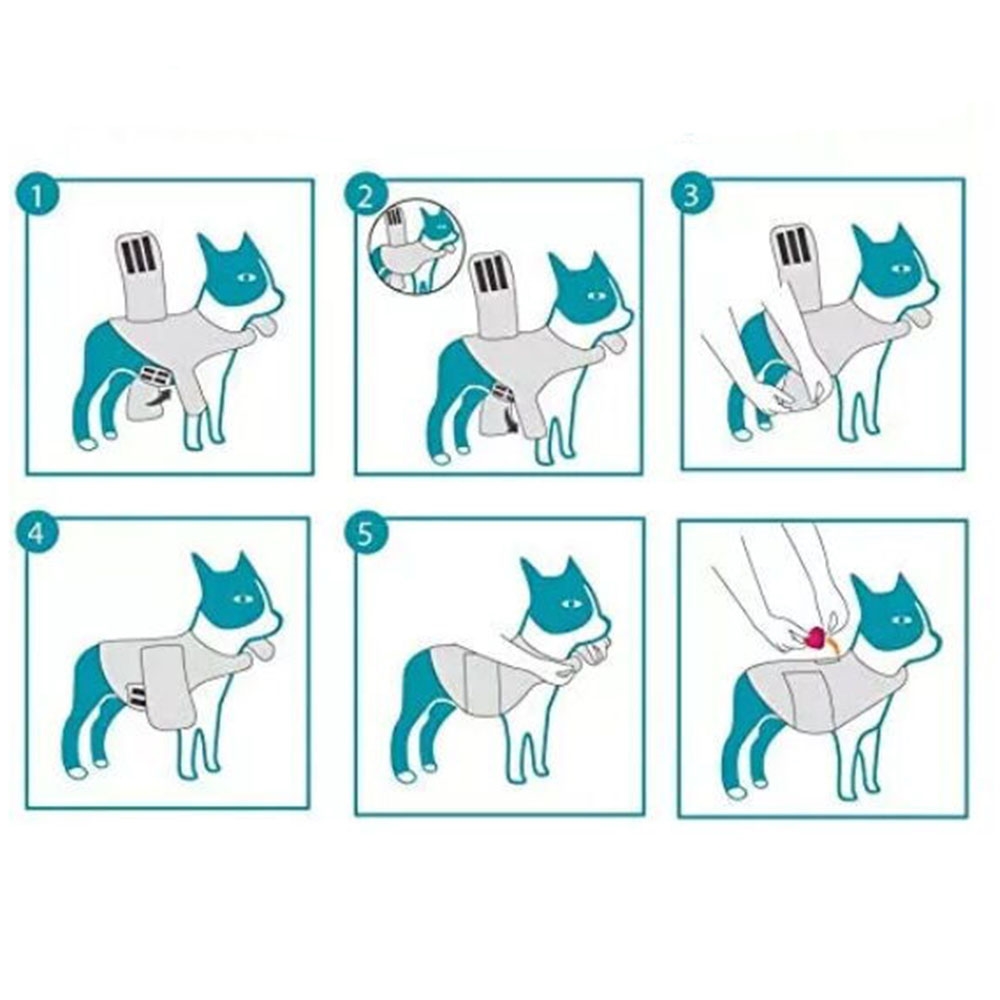 1

2

3

4

5